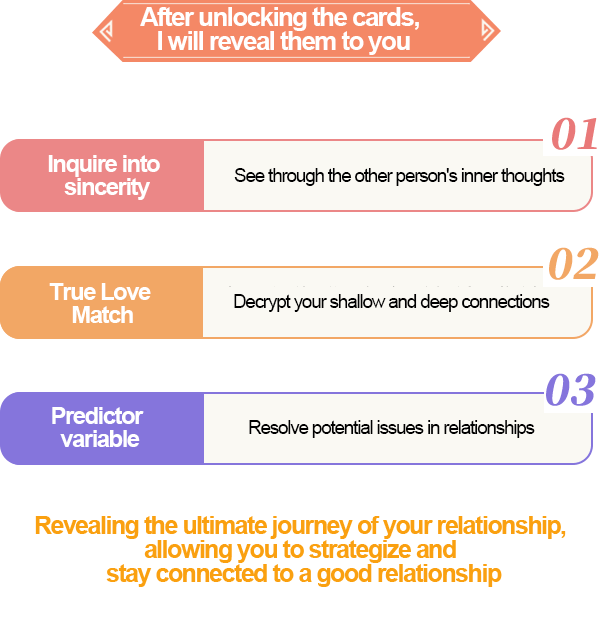 After unlocking the cards,
I will reveal them to you

01

Inquire into sincerity

See through the other person's inner thoughts

02

True Love Match

Decrypt your shallow and deep connections

03

Predictor variable

Resolve potential issues in relationships

Revealing the ultimate journey of your relationship, allowing you to strategize and stay connected to a good relationship